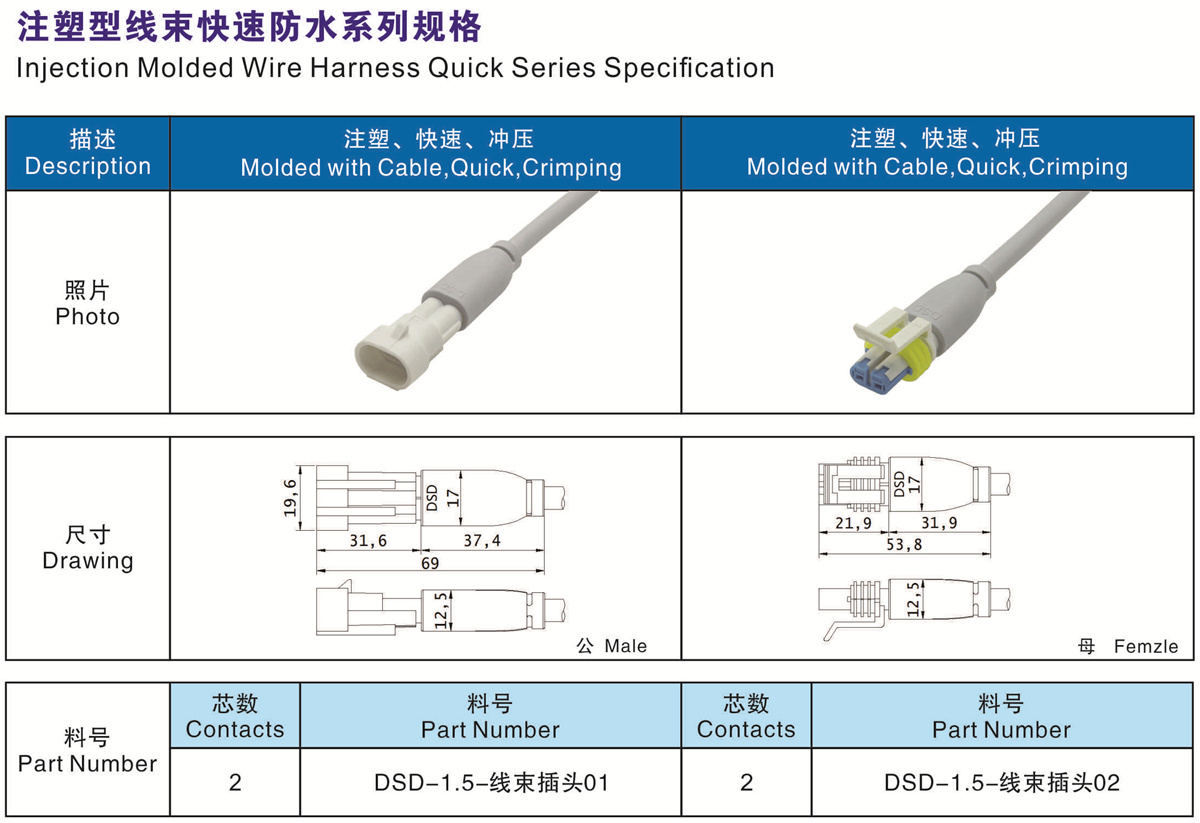 注塑型线束快速防水系列规格
Injection Molded Wire Harness Quick Series Specification

| 描述 Description | 注塑、快速、冲压 Molded with Cable,Quick,Crimping | 注塑、快速、冲压 Molded with Cable,Quick,Crimping |
|---|---|---|
| 照片 Photo | | |

| 尺寸 Drawing | 19,6 DSD 17 31,6 37,4 69 12,5 公 Male | DSD 17 21,9 31,9 53,8 12,5 母 Femzle |
|---|---|---|

| 料号 Part Number | 芯数 Contacts | 料号 Part Number | 芯数 Contacts | 料号 Part Number |
|---|---|---|---|---|
| | 2 | DSD-1.5-线束插头01 | 2 | DSD-1.5-线束插头02 |